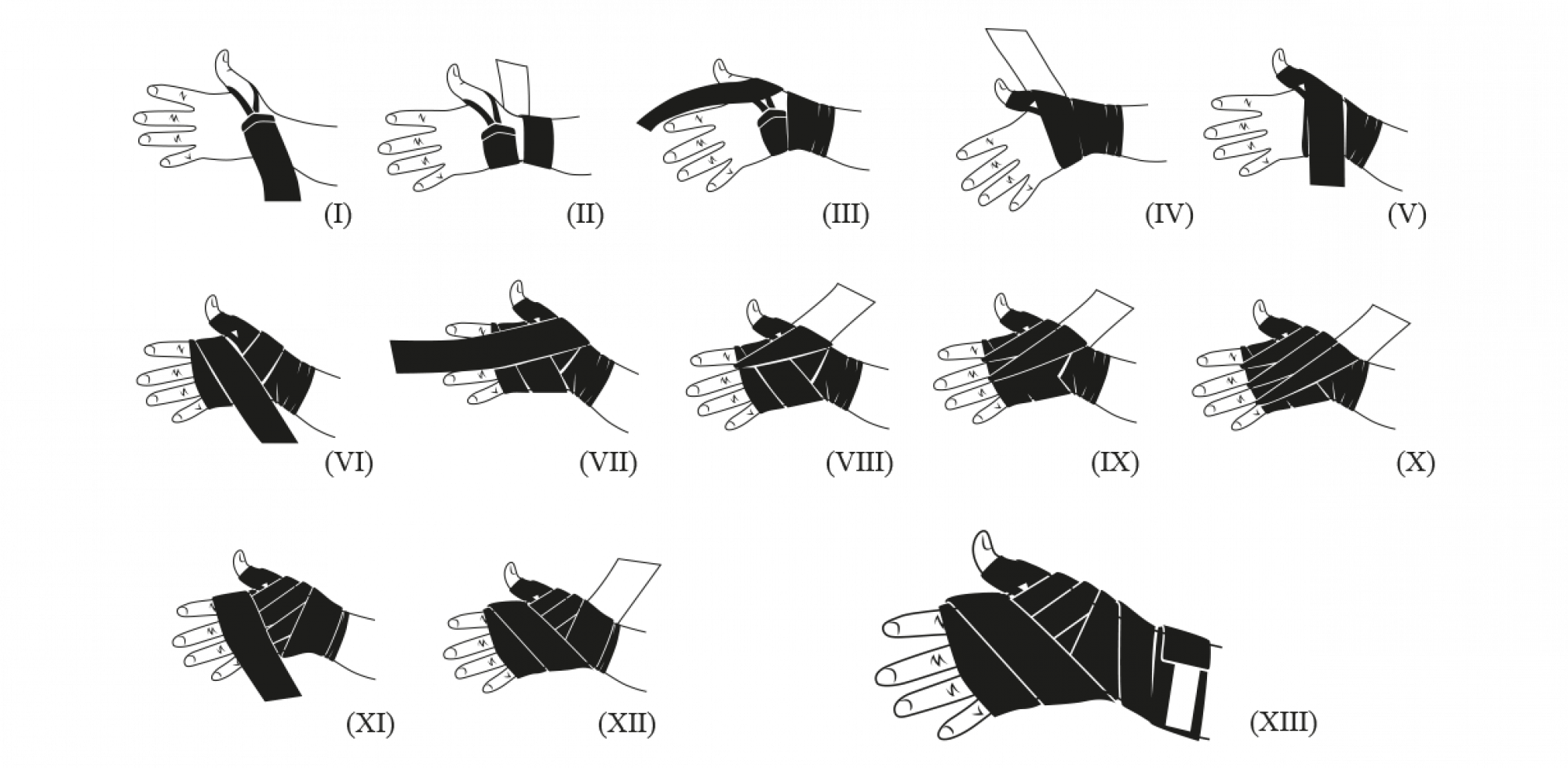 (I) (II) (III) (IV) (V)

(VI) (VII) (VIII) (IX) (X)

(XI) (XII) (XIII)