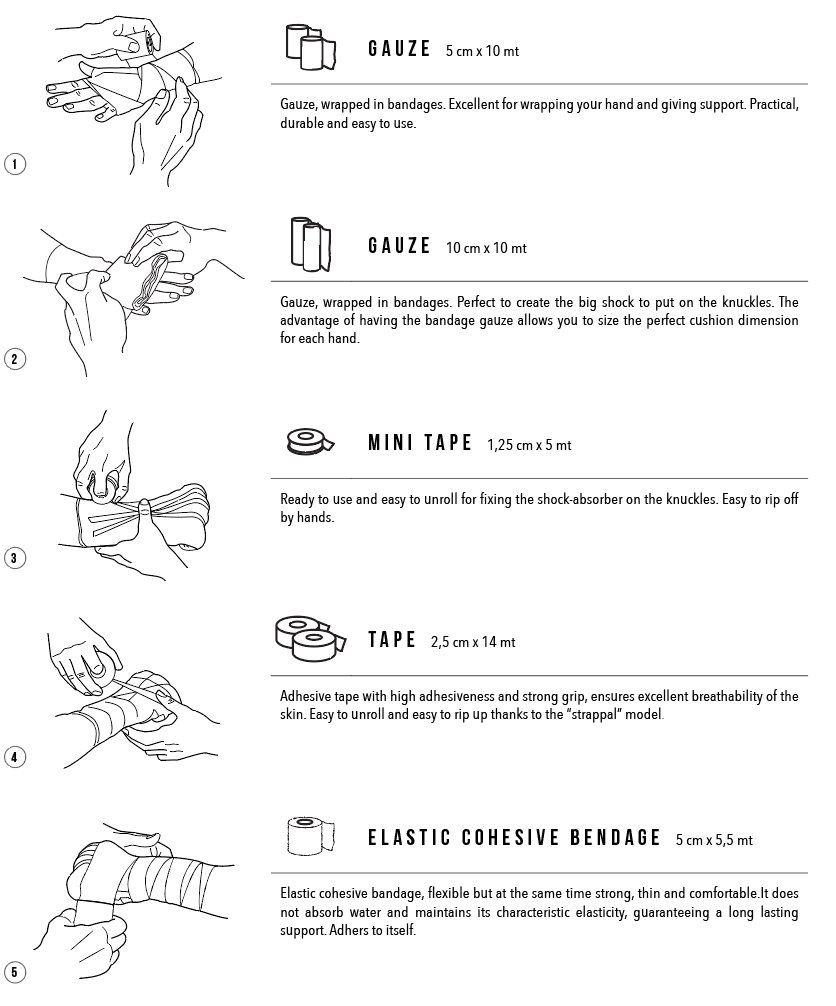 1

GAUZE 5 cm x 10 mt

Gauze, wrapped in bandages. Excellent for wrapping your hand and giving support. Practical, durable and easy to use.

2

GAUZE 10 cm x 10 mt

Gauze, wrapped in bandages. Perfect to create the big shock to put on the knuckles. The advantage of having the bandage gauze allows you to size the perfect cushion dimension for each hand.

3

MINI TAPE 1,25 cm x 5 mt

Ready to use and easy to unroll for fixing the shock-absorber on the knuckles. Easy to rip off by hands.

4

TAPE 2,5 cm x 14 mt

Adhesive tape with high adhesiveness and strong grip, ensures excellent breathability of the skin. Easy to unroll and easy to rip up thanks to the "strappal" model.

5

ELASTIC COHESIVE BENDAGE 5 cm x 5,5 mt

Elastic cohesive bandage, flexible but at the same time strong, thin and comfortable.It does not absorb water and maintains its characteristic elasticity, guaranteeing a long lasting support. Adhers to itself.